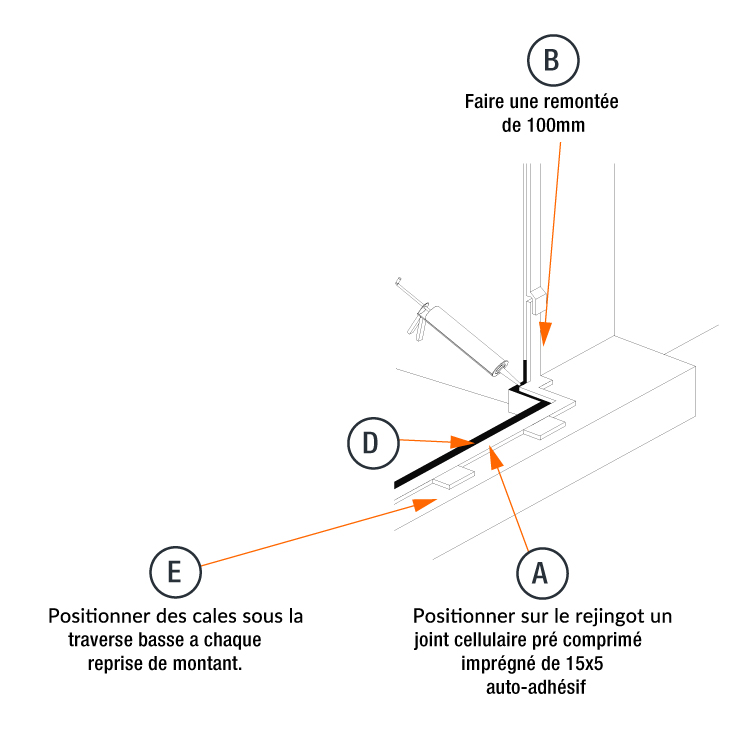 B

Faire une remontée de 100mm

D

E

Positionner des cales sous la traverse basse a chaque reprise de montant.

A

Positionner sur le rejingot un joint cellulaire pré comprimé imprégné de 15x5 auto-adhésif